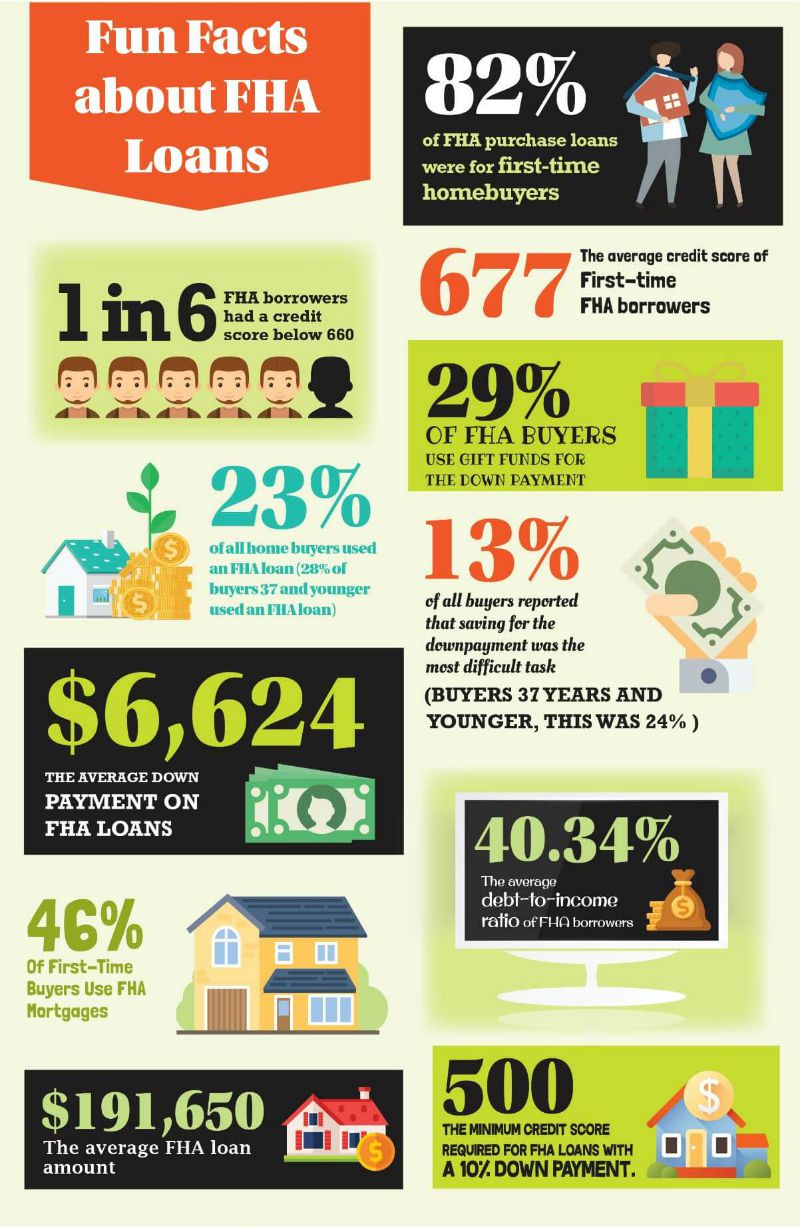 Fun Facts about FHA Loans

82%

of FHA purchase loans were for first-time homebuyers

1 in 6 FHA borrowers had a credit score below 660

677 The average credit score of First-time FHA borrowers

29% OF FHA BUYERS USE GIFT FUNDS FOR THE DOWN PAYMENT

23% of all home buyers used an FHA loan (28% of buyers 37 and younger used an FHA loan)

13% of all buyers reported that saving for the downpayment was the most difficult task

(BUYERS 37 YEARS AND YOUNGER, THIS WAS 24% )

$6,624

THE AVERAGE DOWN PAYMENT ON FHA LOANS

40.34%

The average debt-to-income ratio of FHA borrowers

46%

Of First-Time Buyers Use FHA Mortgages

$191,650

The average FHA loan amount

500

THE MINIMUM CREDIT SCORE REQUIRED FOR FHA LOANS WITH A 10% DOWN PAYMENT.